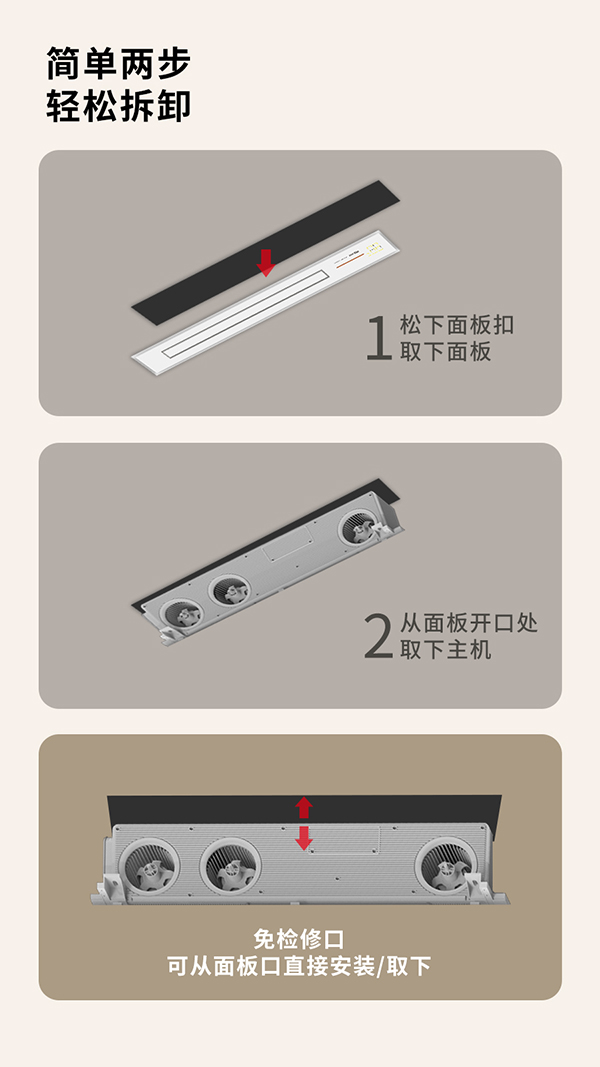 简单两步
轻松拆卸

1 松下面板扣
取下面板

2 从面板开口处
取下主机

免检修口
可从面板口直接安装/取下